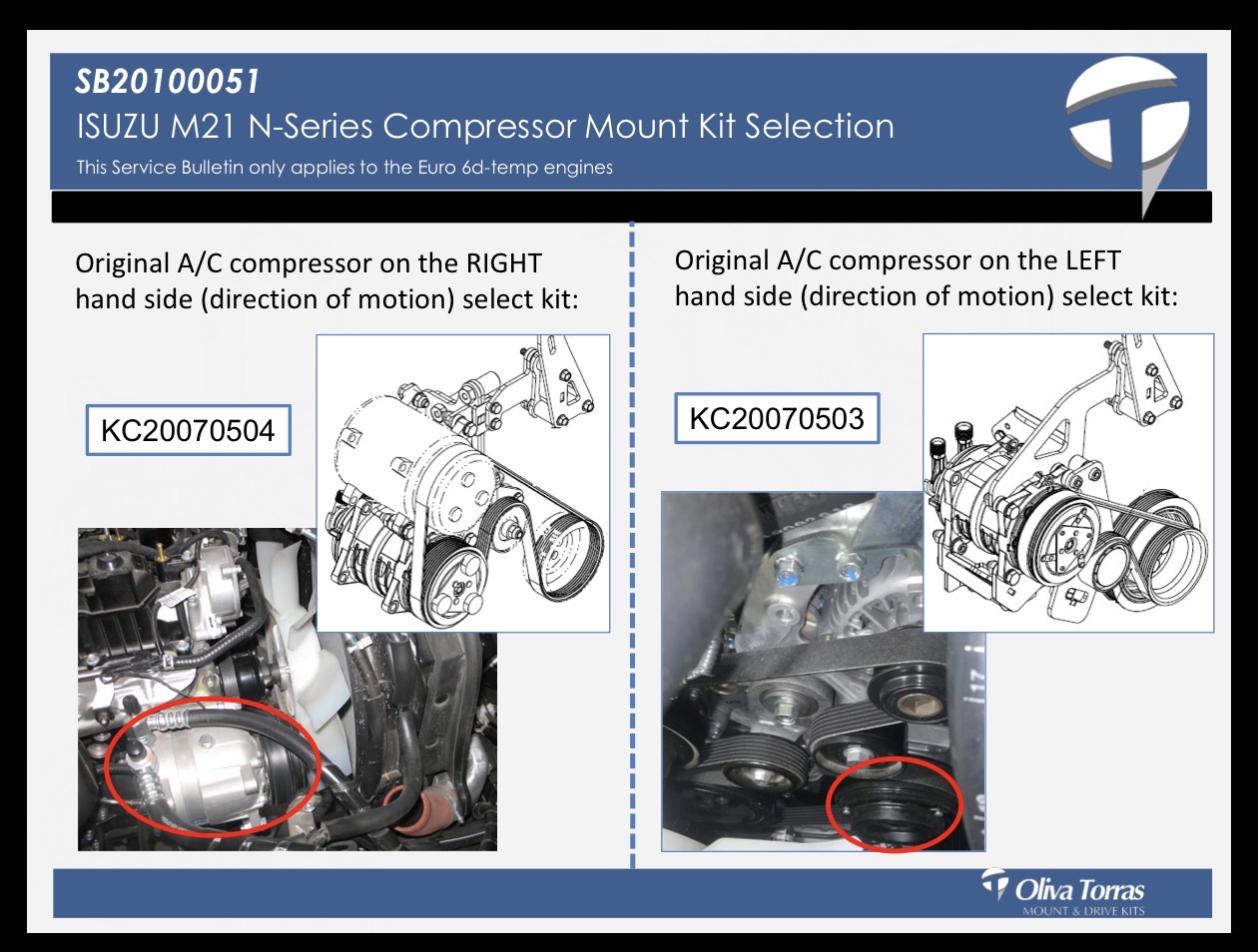 SB20100051
ISUZU M21 N-Series Compressor Mount Kit Selection
This Service Bulletin only applies to the Euro 6d-temp engines

Original A/C compressor on the RIGHT hand side (direction of motion) select kit:

KC20070504

Original A/C compressor on the LEFT hand side (direction of motion) select kit:

KC20070503

Oliva Torras
MOUNT & DRIVE KITS